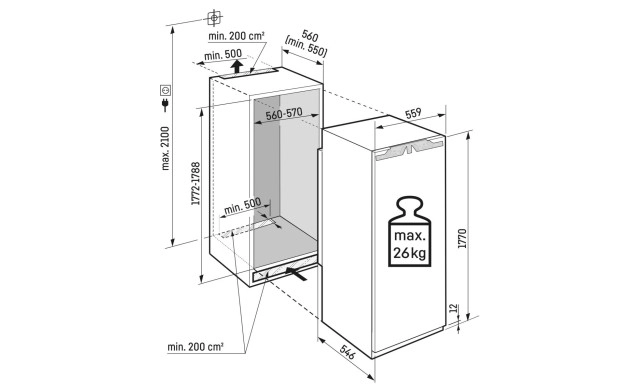 min. 200 cm²
min. 500
560
[min. 550]
max. 2100
560-570
559
1772-1788
min. 500
max.
26kg
1770
12
min. 200 cm²
546